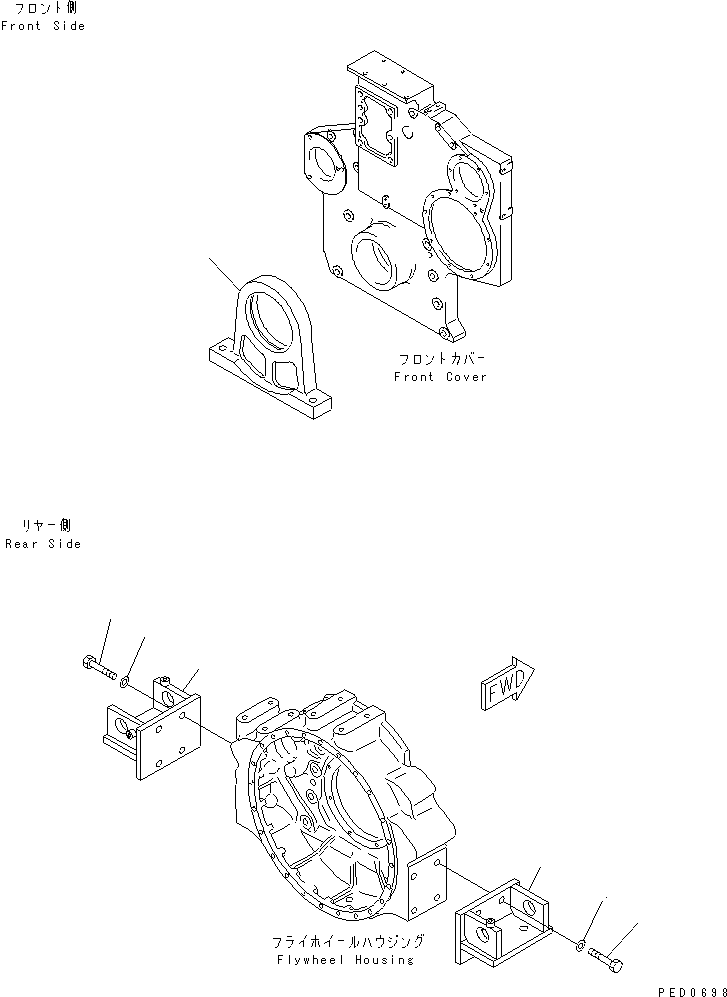 フロント側
Front Side

フロントカバー
Front Cover

リヤー側
Rear Side

FWD

フライホイールハウジング
Flywheel Housing

PED0698