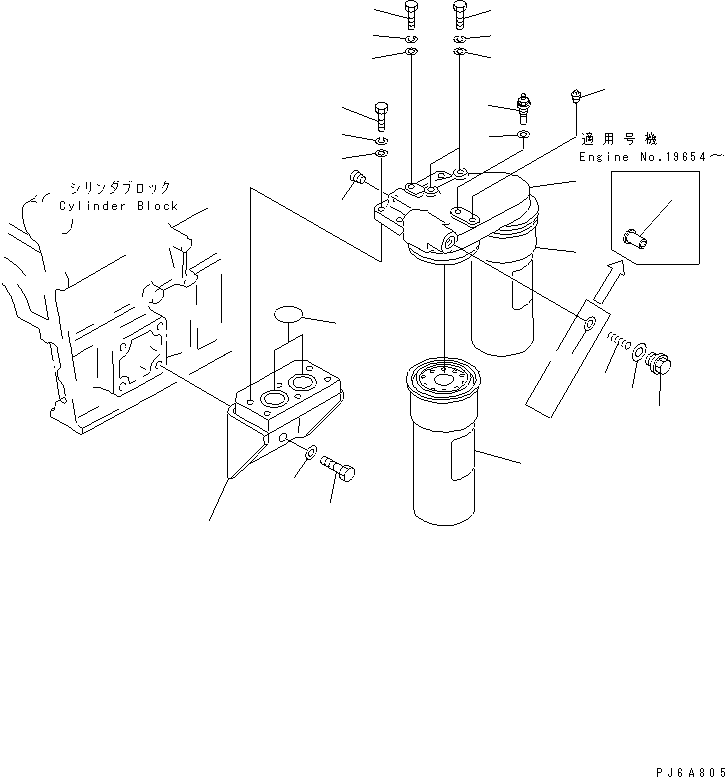 適用号機
Engine No.19654～

シリンダブロック
Cylinder Block

PJ6A805