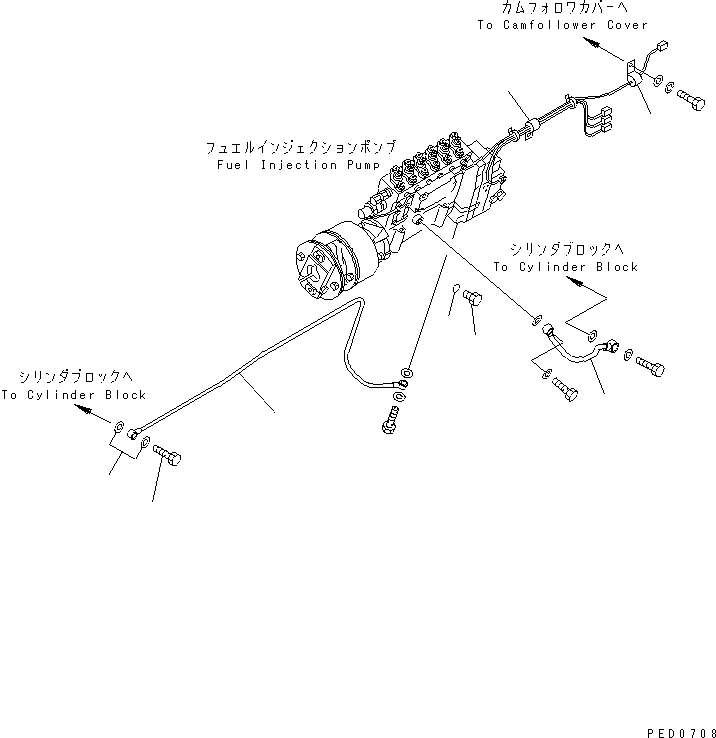 カムフォロワカバーへ
To Camfollower Cover

フュエルインジェクションポンプ
Fuel Injection Pump

シリンダブロックへ
To Cylinder Block

シリンダブロックへ
To Cylinder Block

PED0708