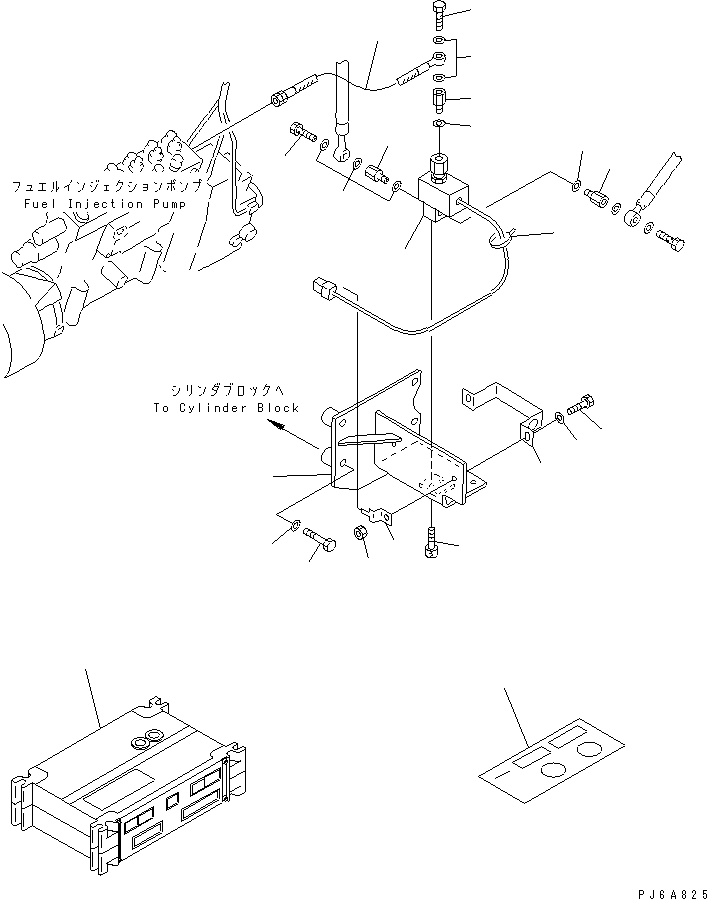 フュエルインジェクションポンプ
Fuel Injection Pump

シリンダブロックへ
To Cylinder Block

PJ6A825