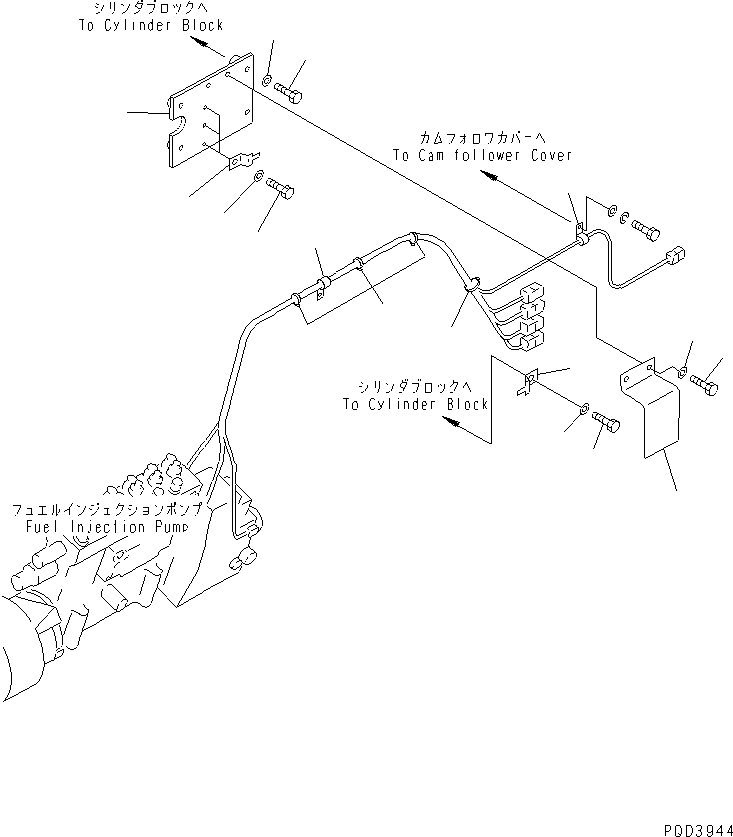 シリンダブロックへ
To Cylinder Block

カムフォロワカバーへ
To Cam follower Cover

シリンダブロックへ
To Cylinder Block

フュエルインジェクションポンプ
Fuel Injection Pump

PQD3944