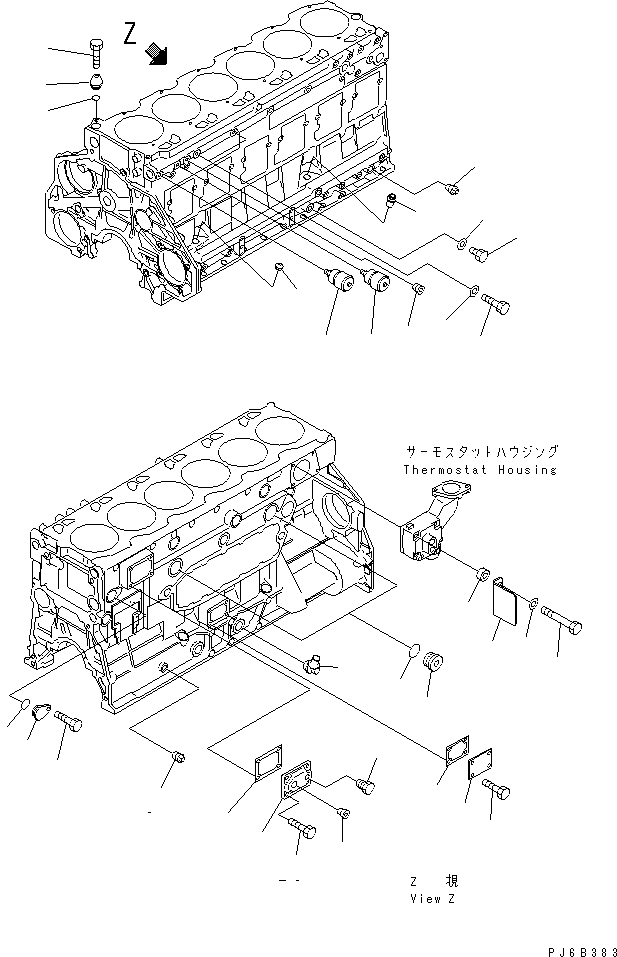 Z

サーモスタットハウジング
Thermostat Housing

Z 視
View Z

PJ6B383