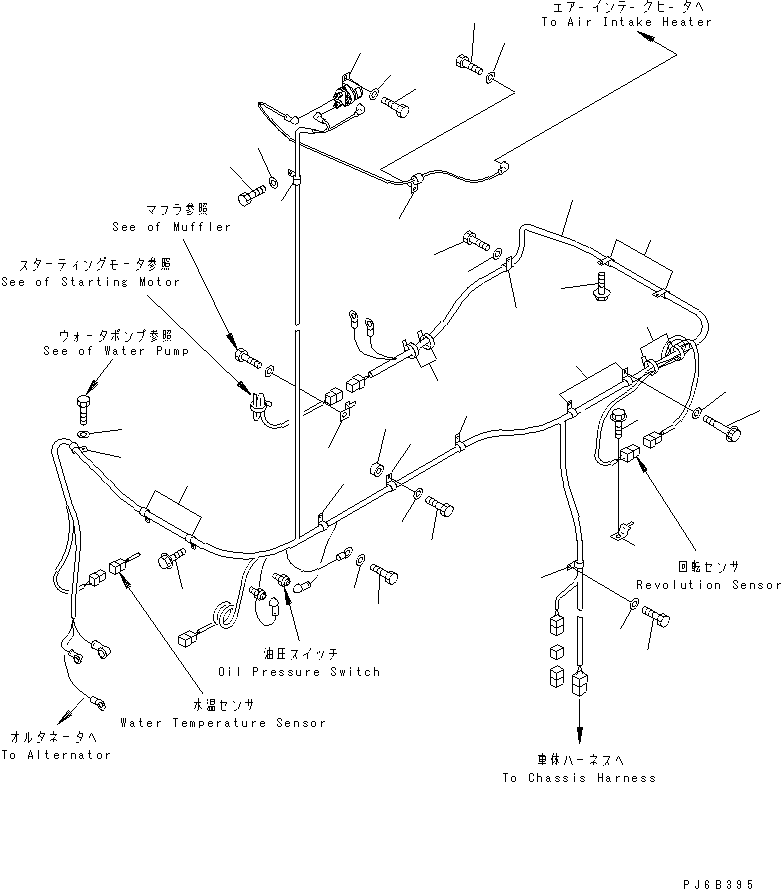 エアーインテークヒータへ
To Air Intake Heater

マフラ参照
See of Muffler

スターティングモータ参照
See of Starting Motor

ウォータポンプ参照
See of Water Pump

回転センサ
Revolution Sensor

油圧スイッチ
Oil Pressure Switch

水温センサ
Water Temperature Sensor

オルタネータへ
To Alternator

車体ハーネスへ
To Chassis Harness

PJ6B395