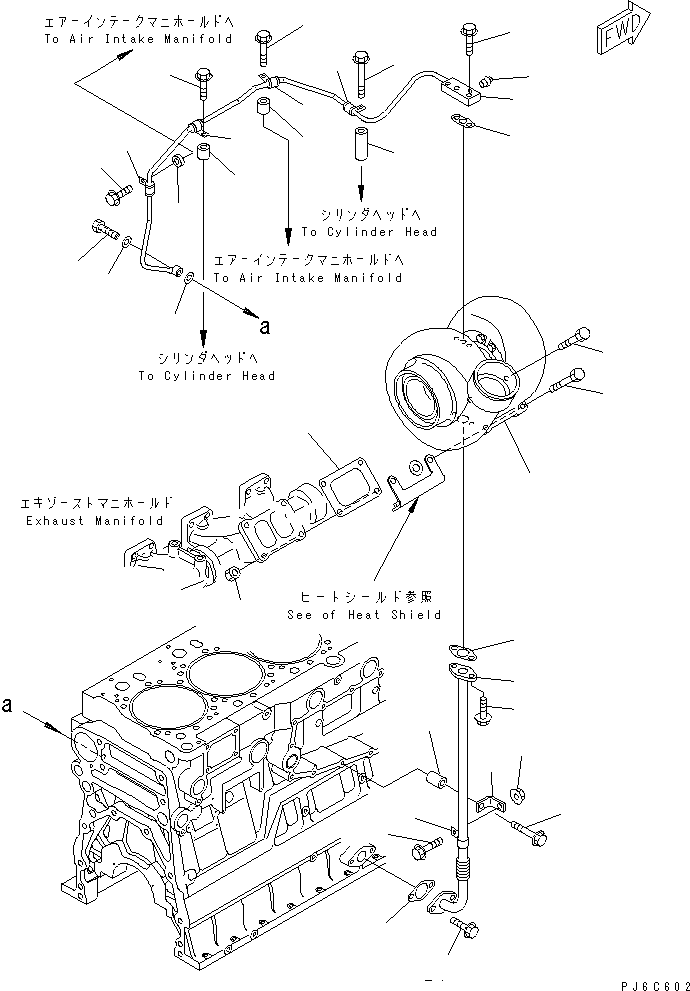 エアーインテークマニホールドへ
To Air Intake Manifold

FWD

シリンダヘッドへ
To Cylinder Head

エアーインテークマニホールドへ
To Air Intake Manifold

a

シリンダヘッドへ
To Cylinder Head

エキゾーストマニホールド
Exhaust Manifold

ヒートシールド参照
See of Heat Shield

a

PJ6C602