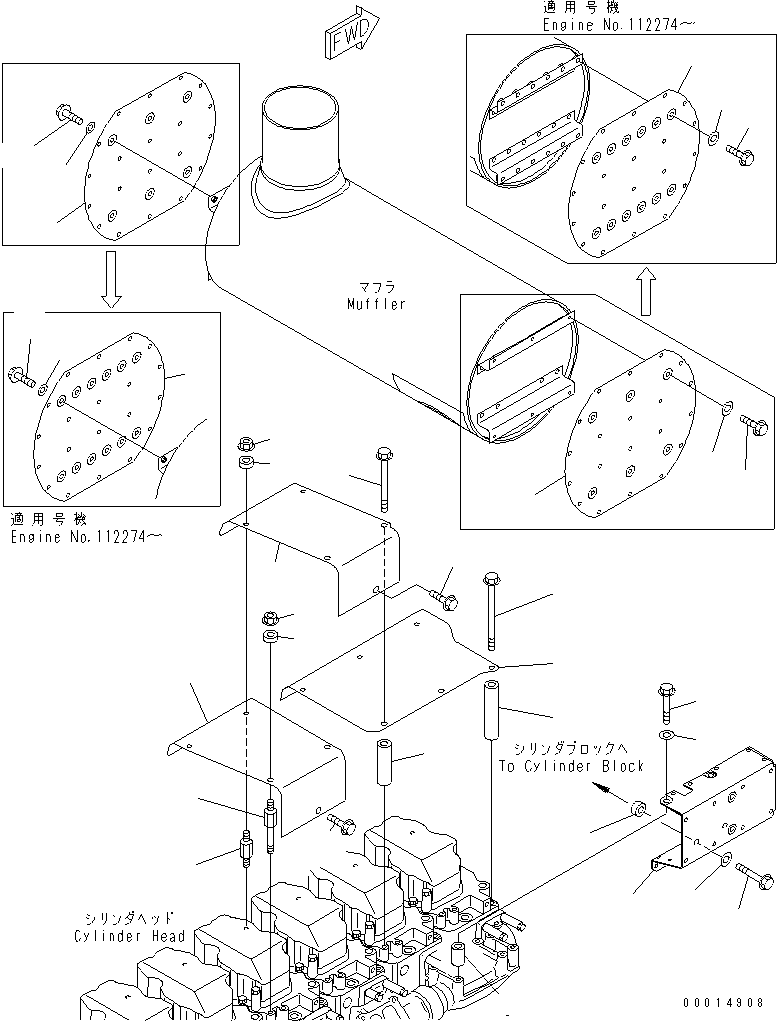 FWD

適用号機
Engine No.112274～

マフラ
Muffler

適用号機
Engine No.112274～

シリンダブロックへ
To Cylinder Block

シリンダヘッド
Cylinder Head

00014908