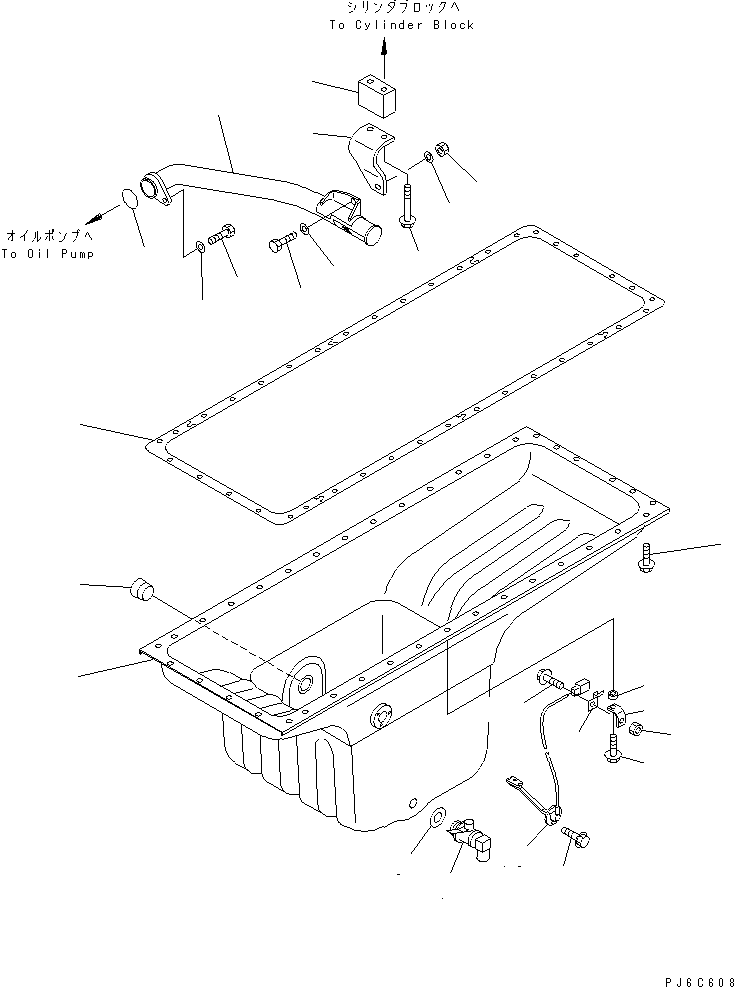 シリンダブロックへ
To Cylinder Block

オイルポンプへ
To Oil Pump

PJ6C608