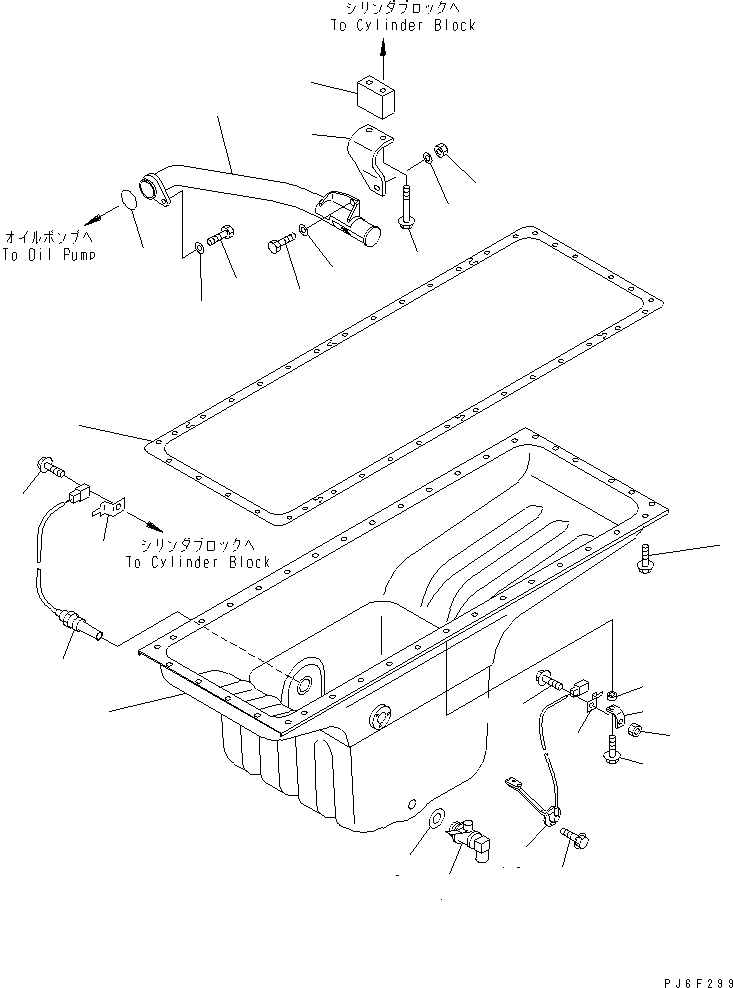 シリンダブロックへ
To Cylinder Block

オイルポンプへ
To Oil Pump

シリンダブロックへ
To Cylinder Block

PJ6F299