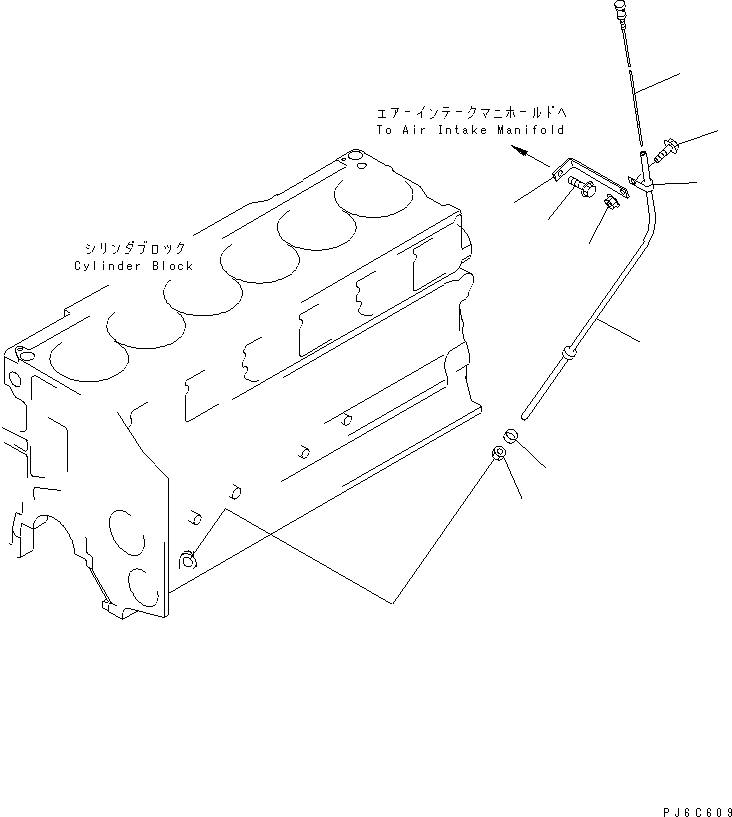 エアーインテークマニホールドへ
To Air Intake Manifold

シリンダブロック
Cylinder Block

PJ6C609