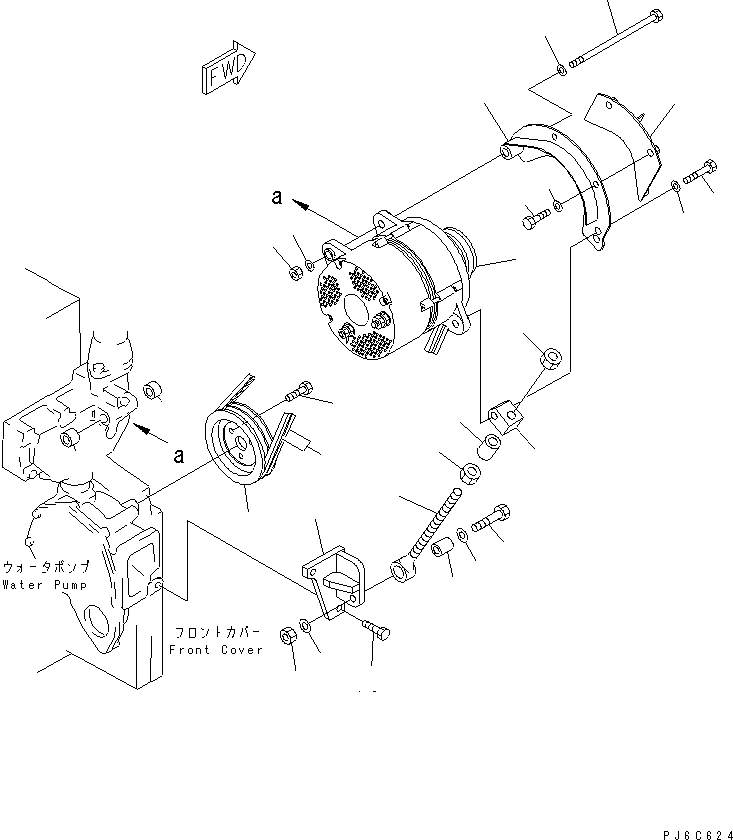 FWD

a

a

ウォータポンプ
Water Pump

フロントカバー
Front Cover

PJ6C624