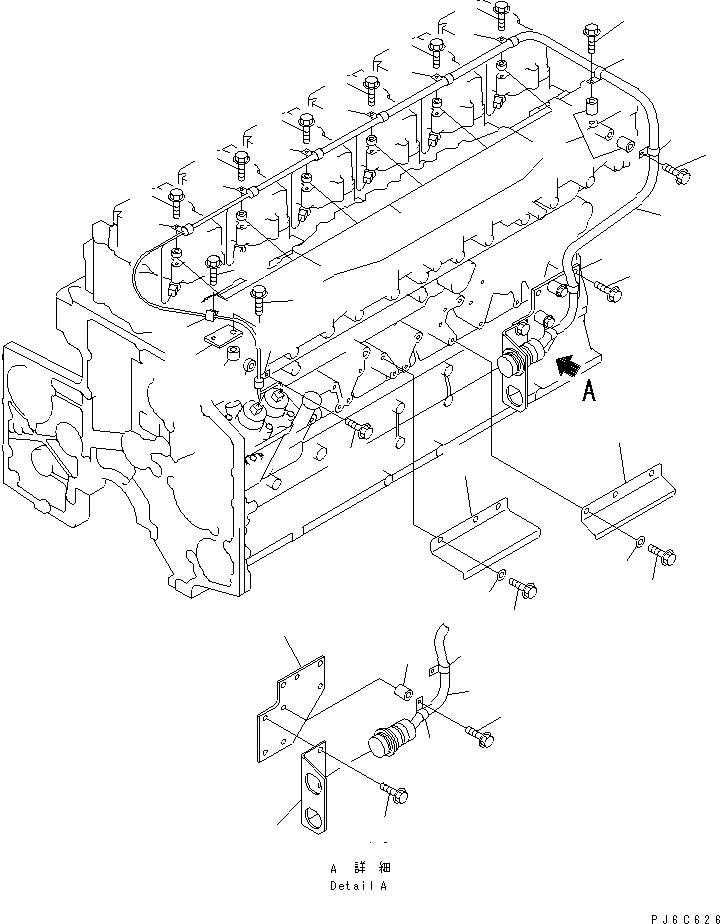 A

A 詳 細
Detail A

PJ6C626