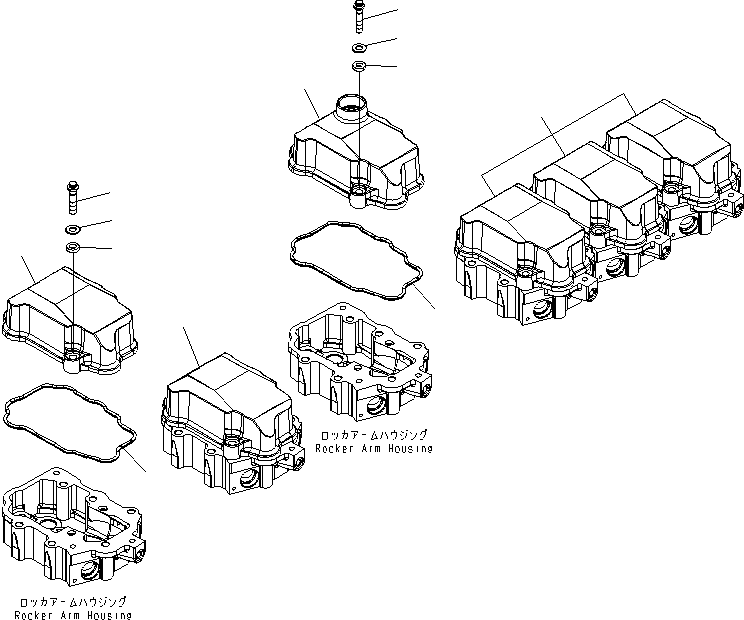 ロッカアームハウジング
Rocker Arm Housing

ロッカアームハウジング
Rocker Arm Housing