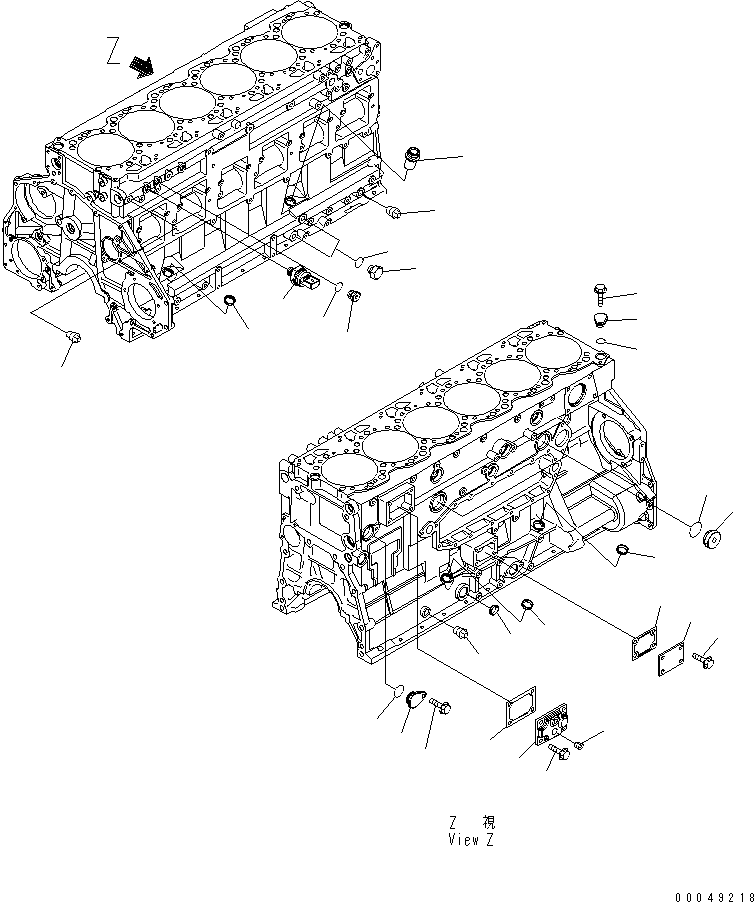 Z

Z 視
View Z

00049218