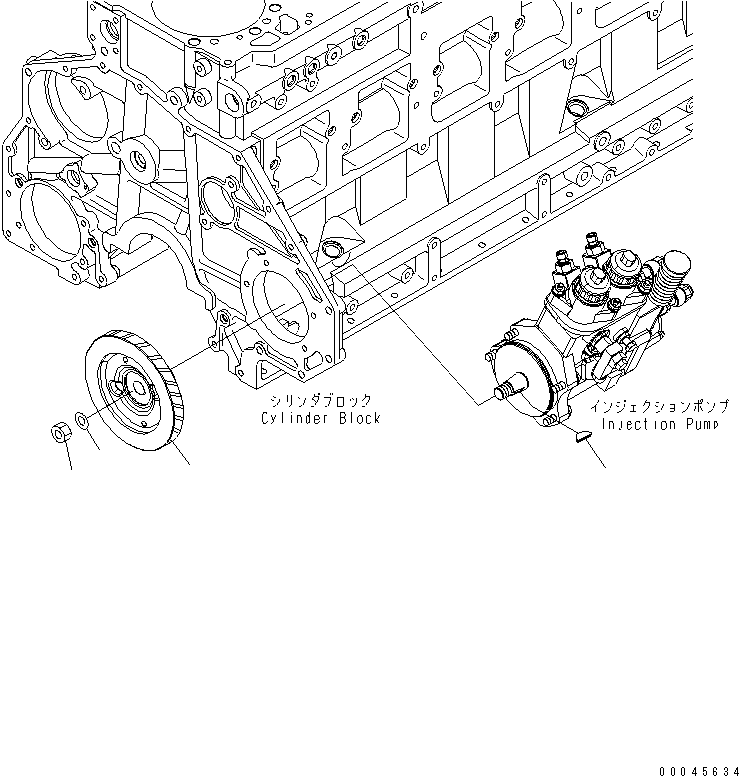 シリンダブロック
Cylinder Block

インジェクションポンプ
Injection Pump

00045634