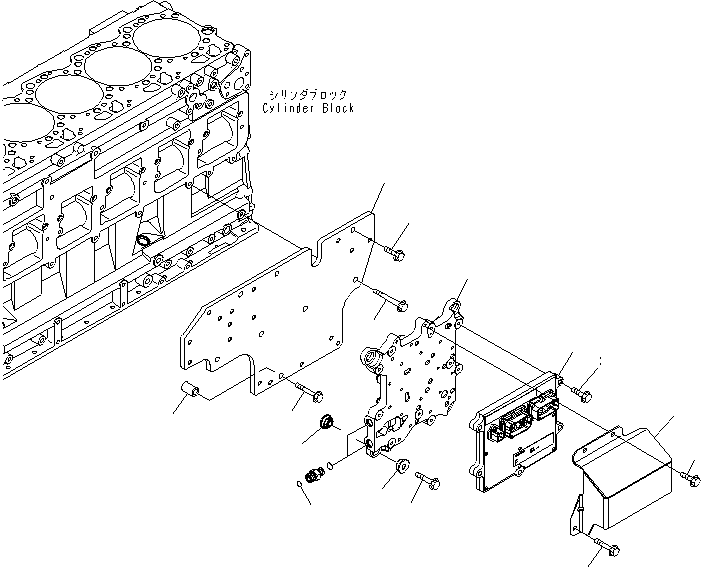 シリンダブロック
Cylinder Block