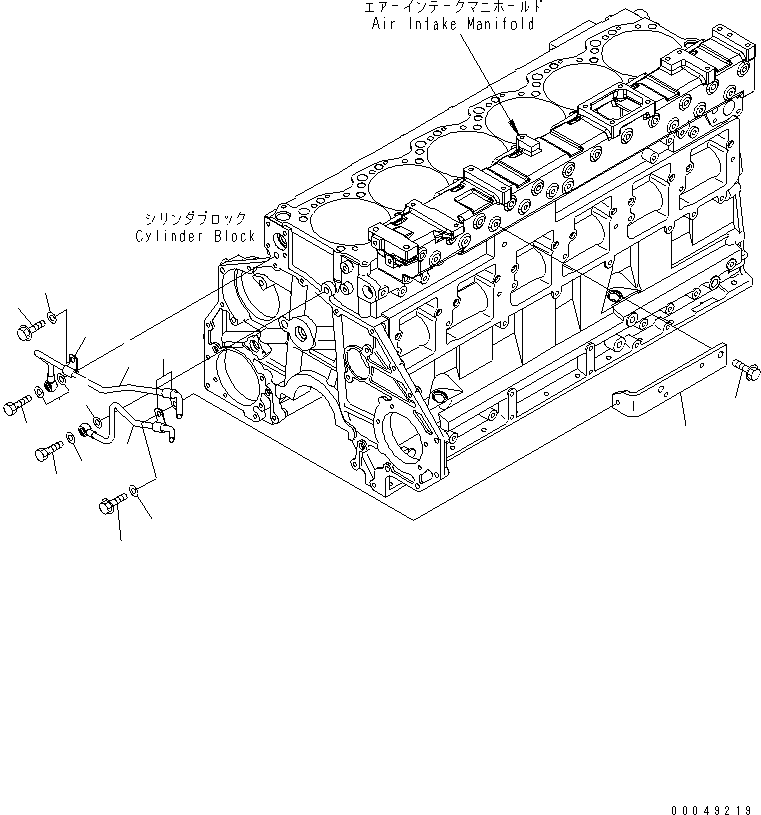 エアーインテークマニホールド
Air Intake Manifold

シリンダブロック
Cylinder Block

00049219