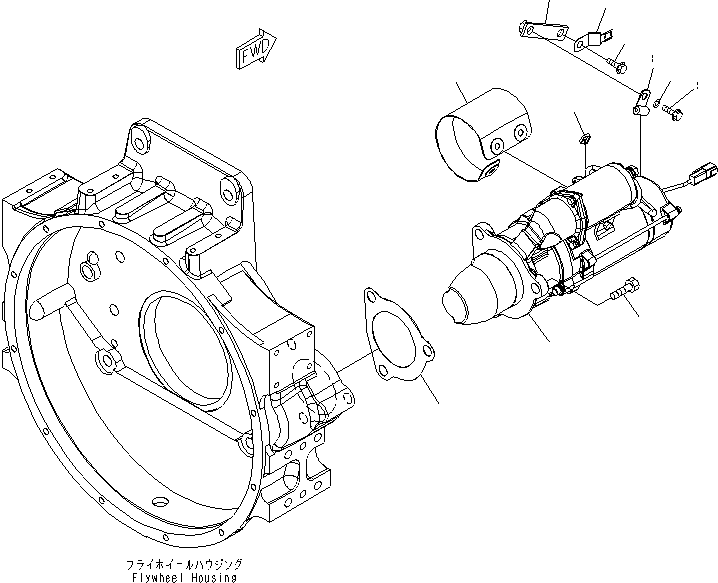 FWD

フライホイールハウジング
Flywheel Housing