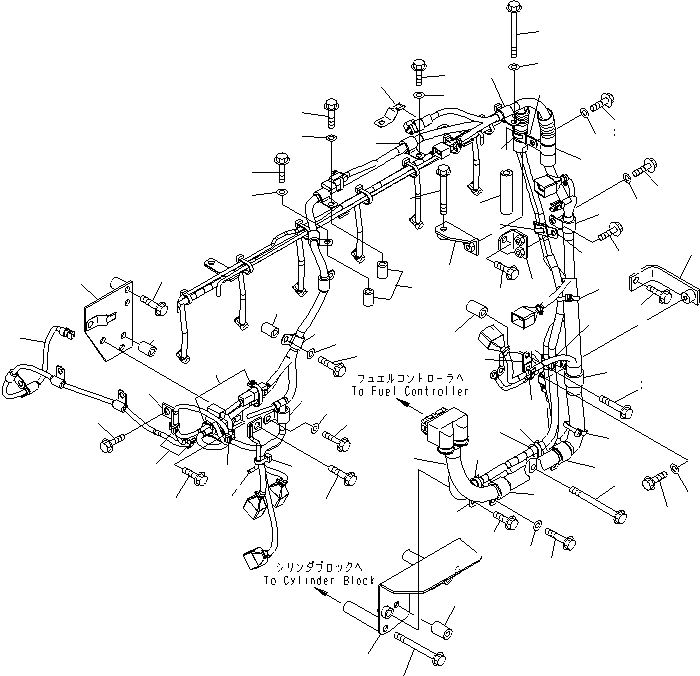 フュエルコントローラへ
To Fuel Controller

シリンダブロックへ
To Cylinder Block