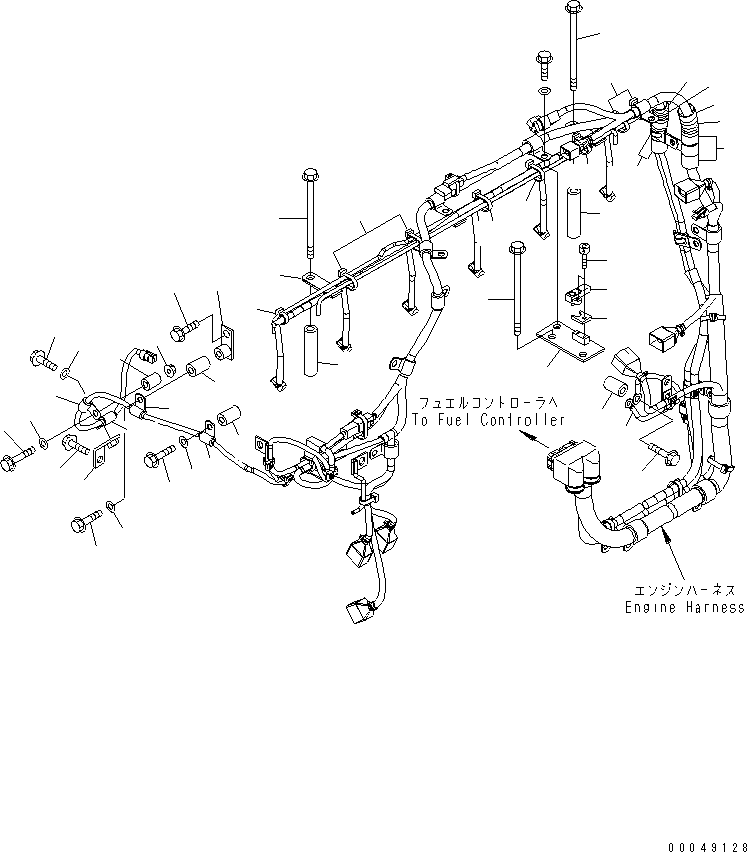 フュエルコントローラへ
To Fuel Controller

エンジンハーネス
Engine Harness

00049128