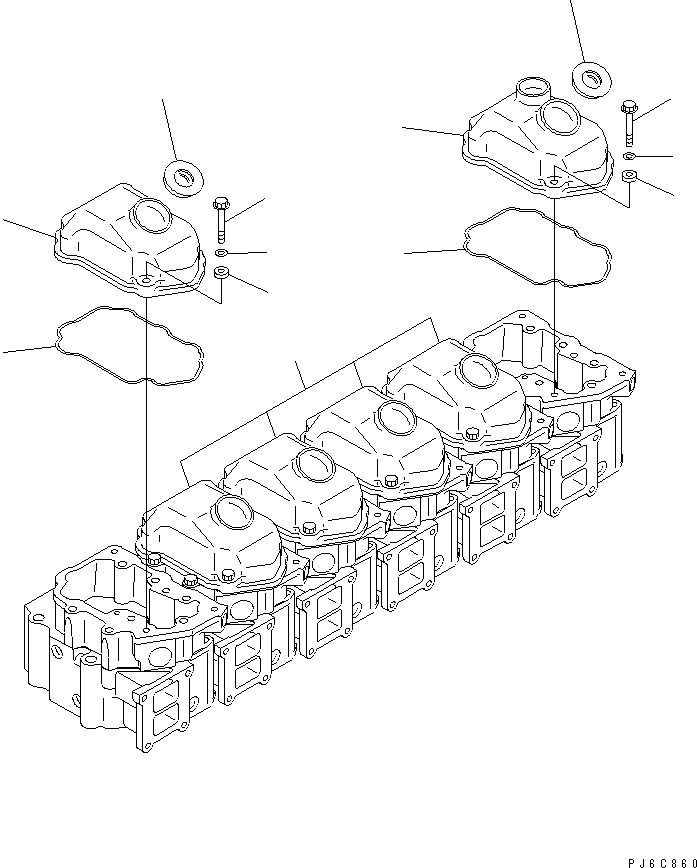 PJ6C860