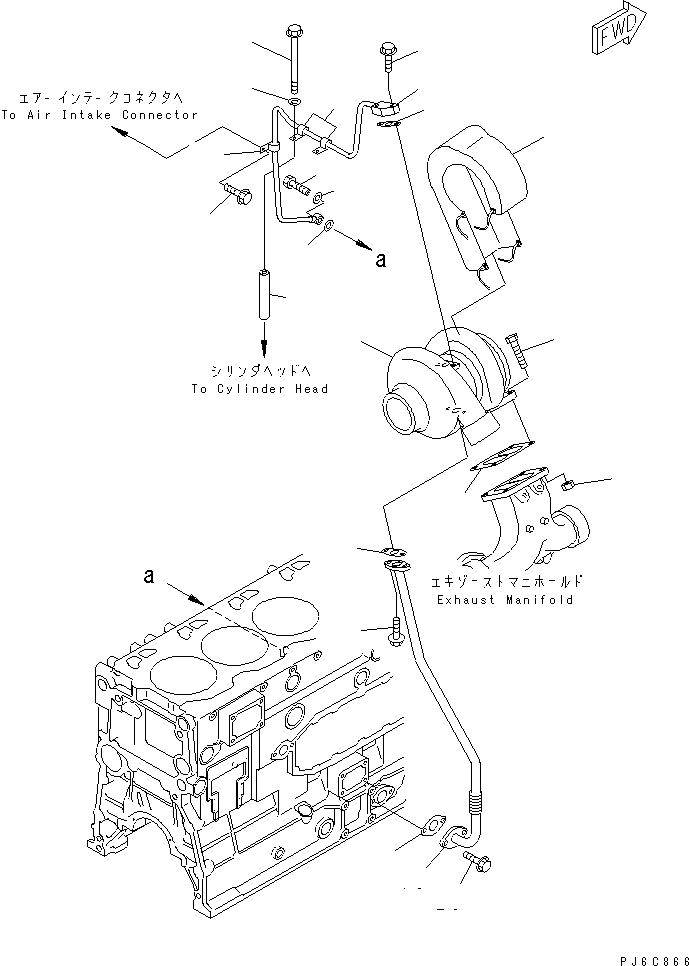 FWD

エアーインテークコネクタへ
To Air Intake Connector

a

シリンダヘッドへ
To Cylinder Head

a

エキゾーストマニホールド
Exhaust Manifold

PJ6C866