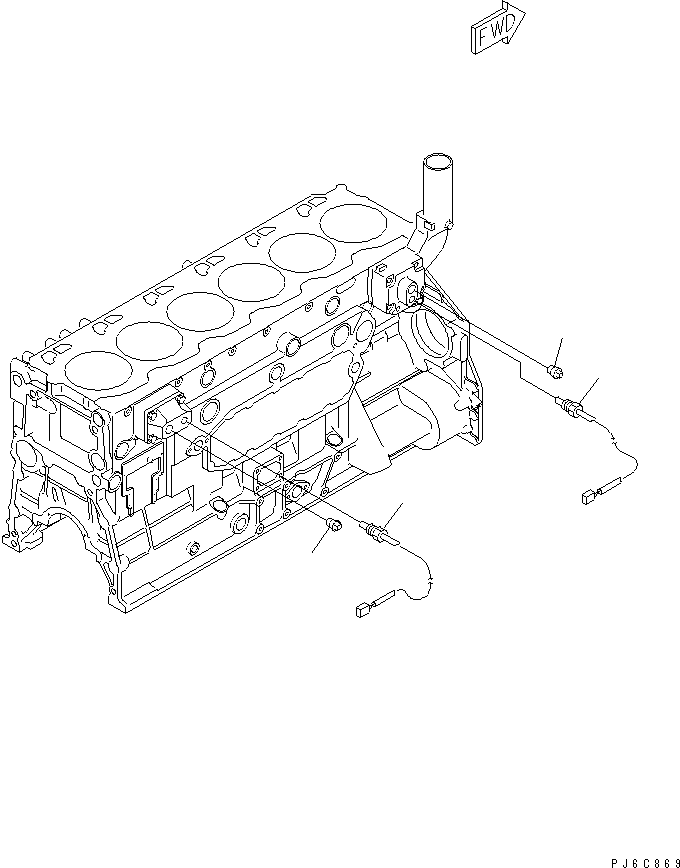 FWD

PJ6C869