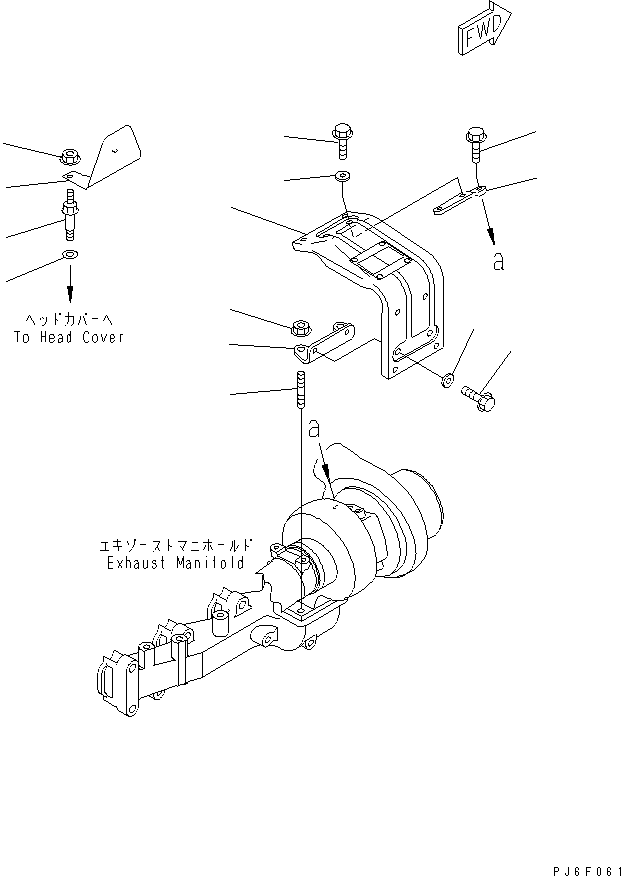 FWD

a

ヘッドカバーへ
To Head Cover

a

エキゾーストマニホールド
Exhaust Manifold

PJ6F061