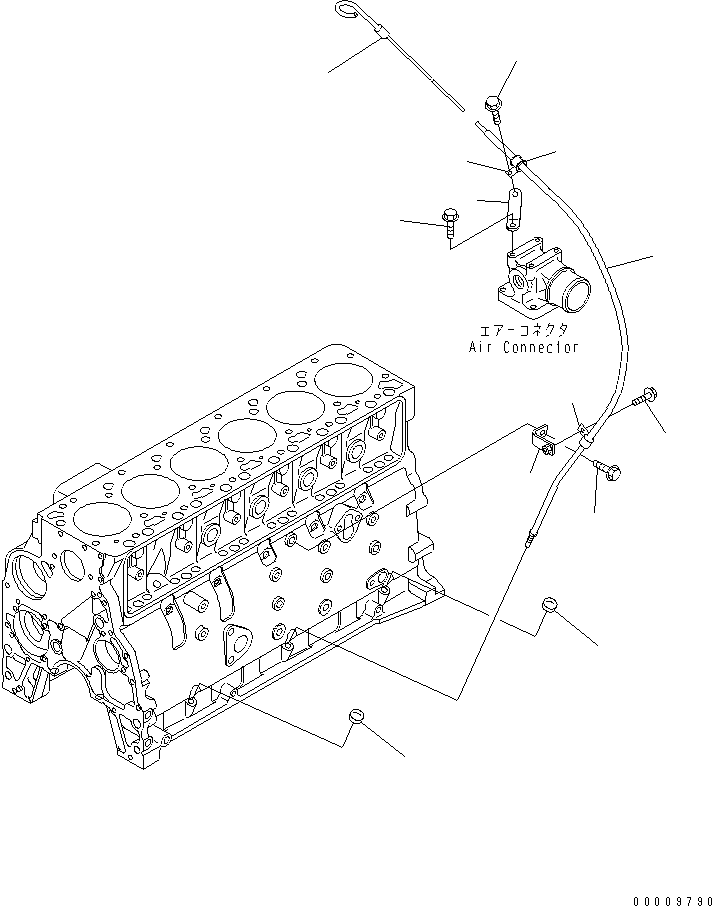 エアーコネクタ
Air Connector

00009790