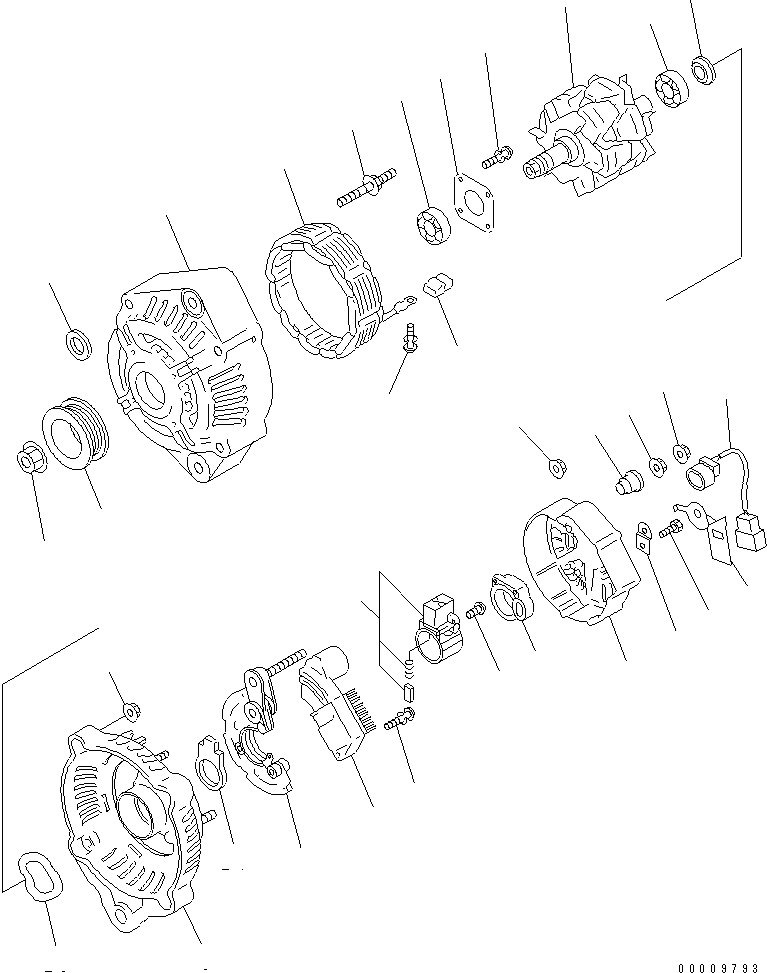 00009793