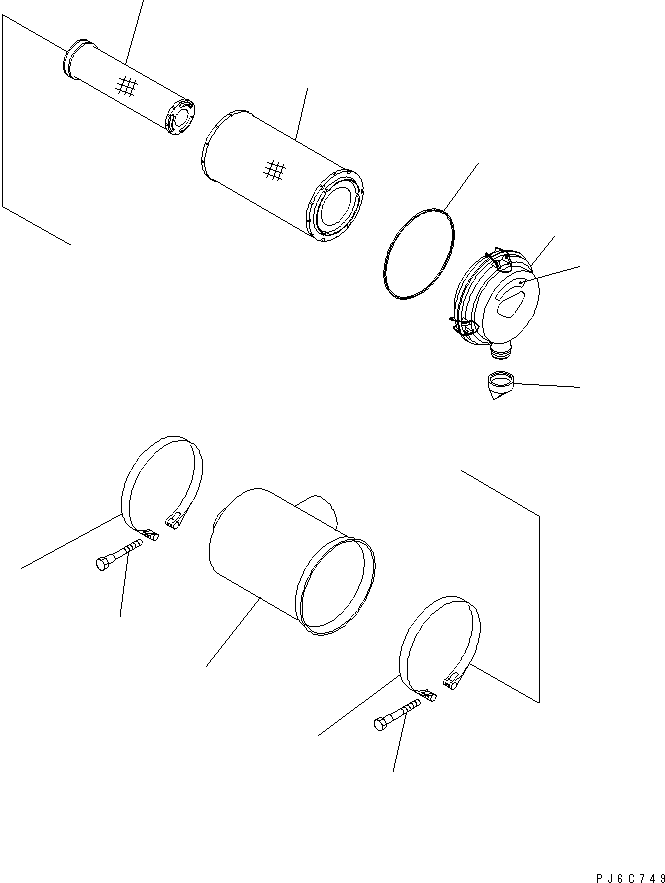 PJ6C749