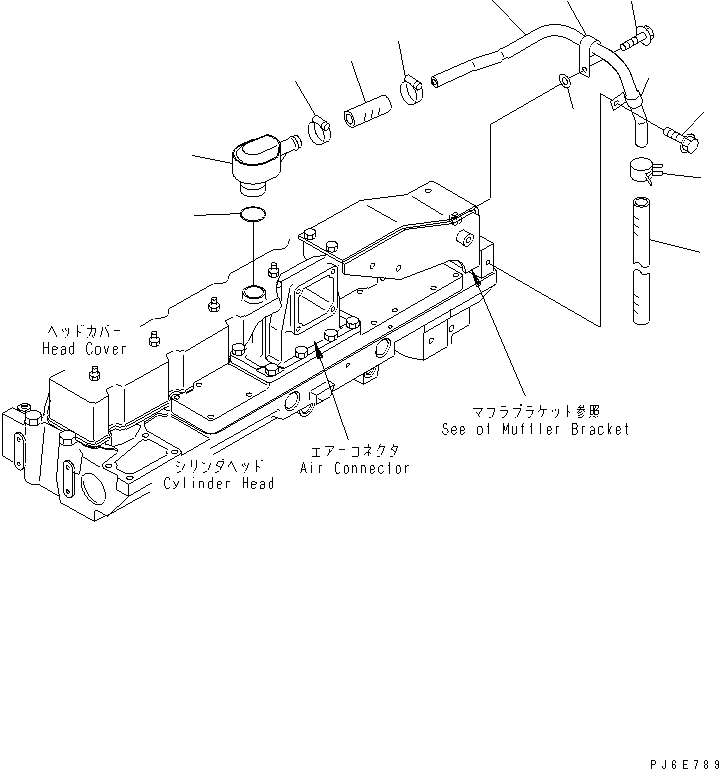 ヘッドカバー
Head Cover

マフラブラケット参照
See of Muffler Bracket

エアーコネクタ
Air Connector

シリンダヘッド
Cylinder Head

PJ6E789