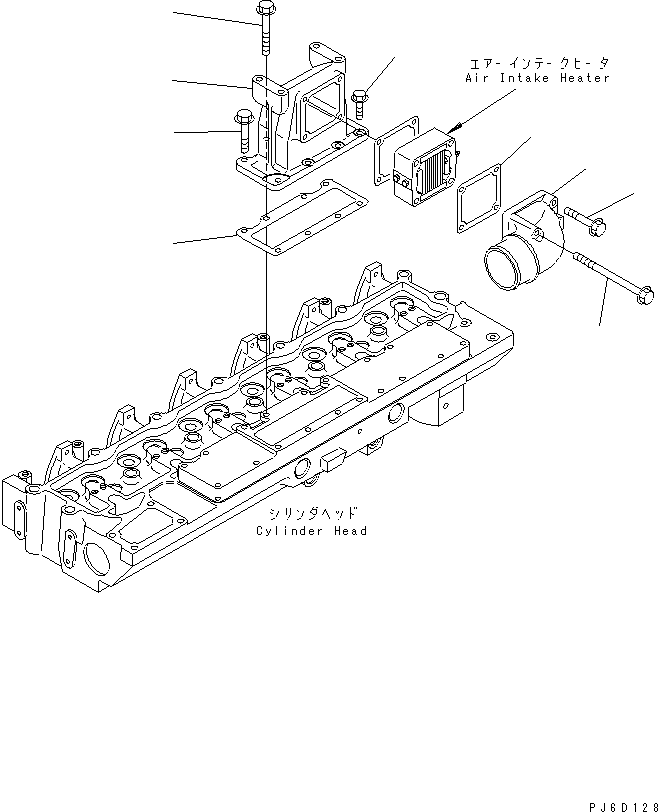 エアーインテークヒータ
Air Intake Heater

シリンダヘッド
Cylinder Head

PJ6D128