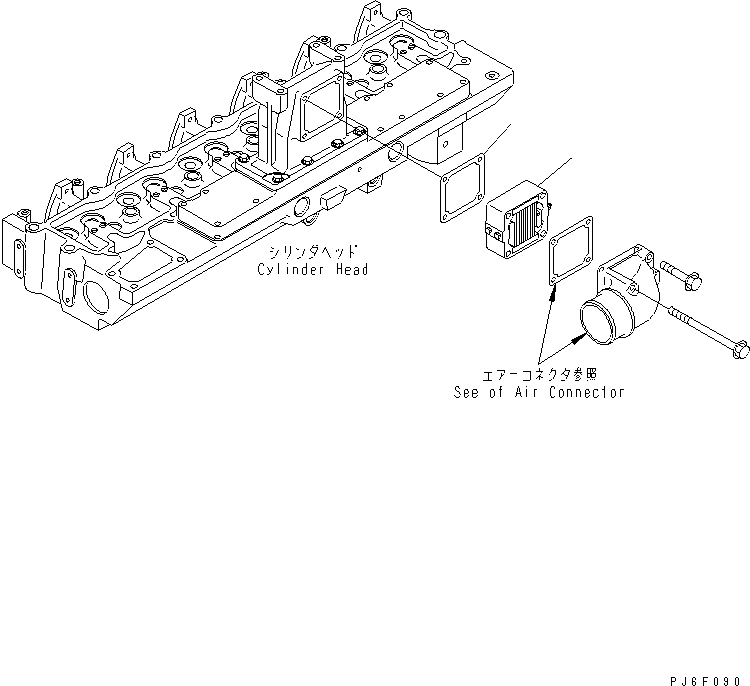 シリンダヘッド
Cylinder Head

エアーコネクタ参照
See of Air Connector

PJ6F090