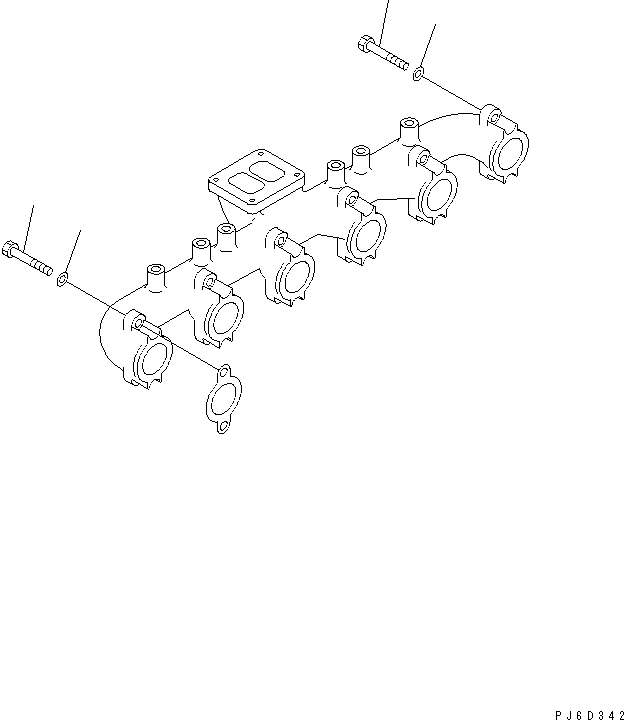 PJ6D342