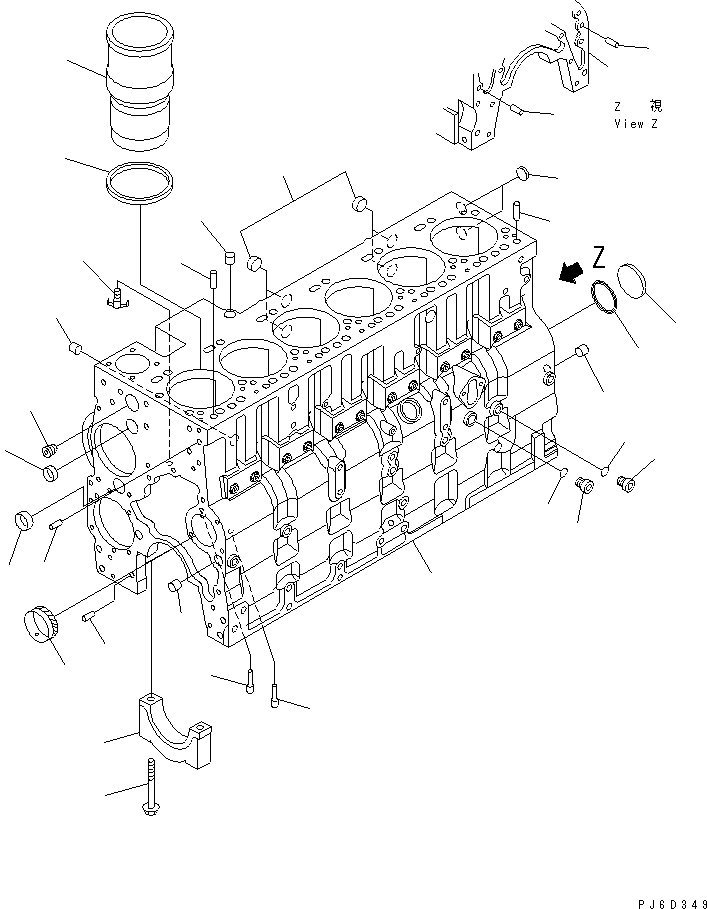 Z 視
View Z

Z

PJ6D349