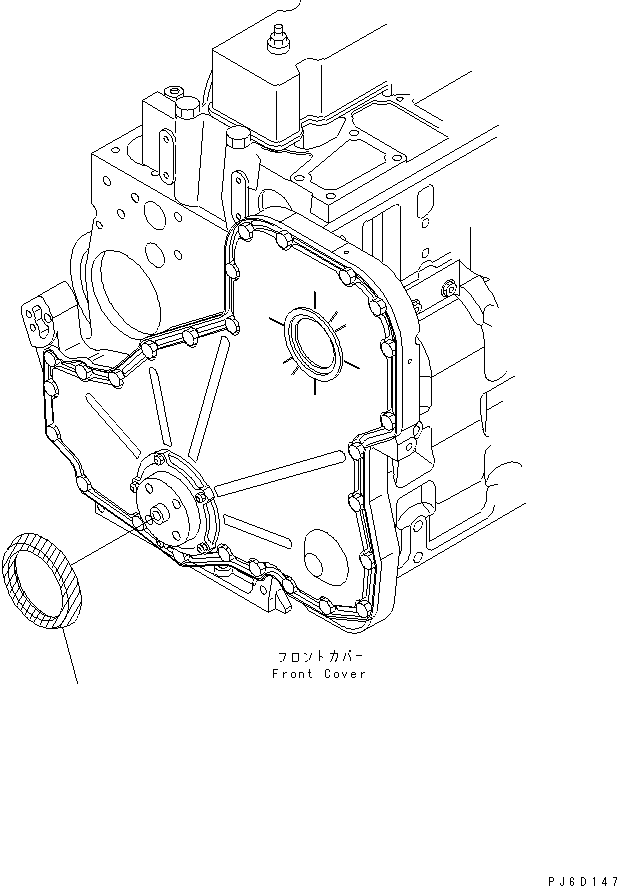 フロントカバー
Front Cover

PJ6D147