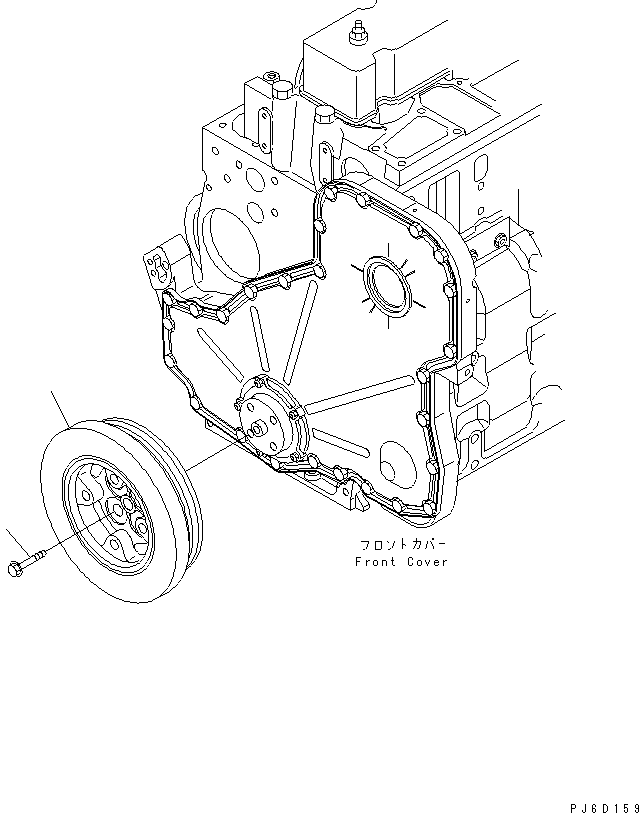 フロントカバー
Front Cover

PJ6D159