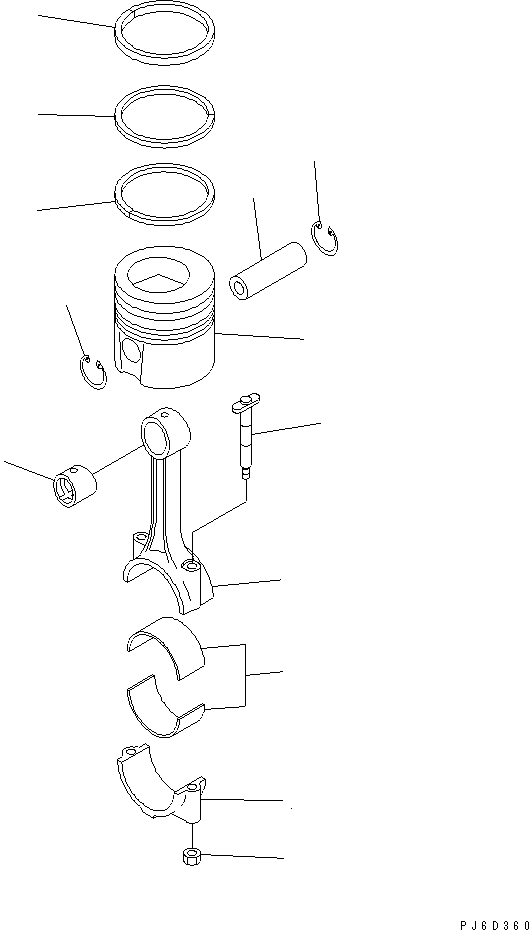 PJ6D360