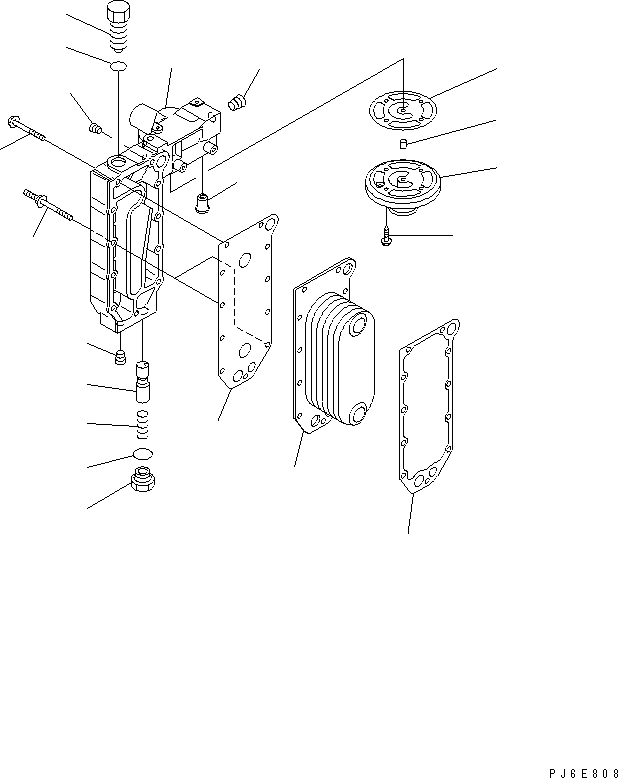 PJ6E808