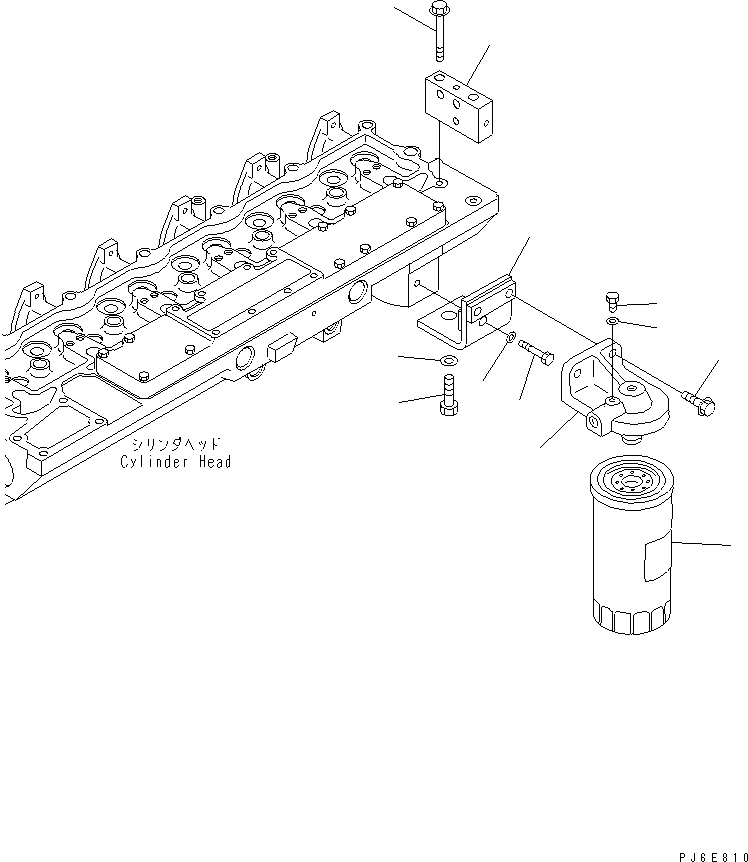 シリンダヘッド
Cylinder Head

PJ6E810