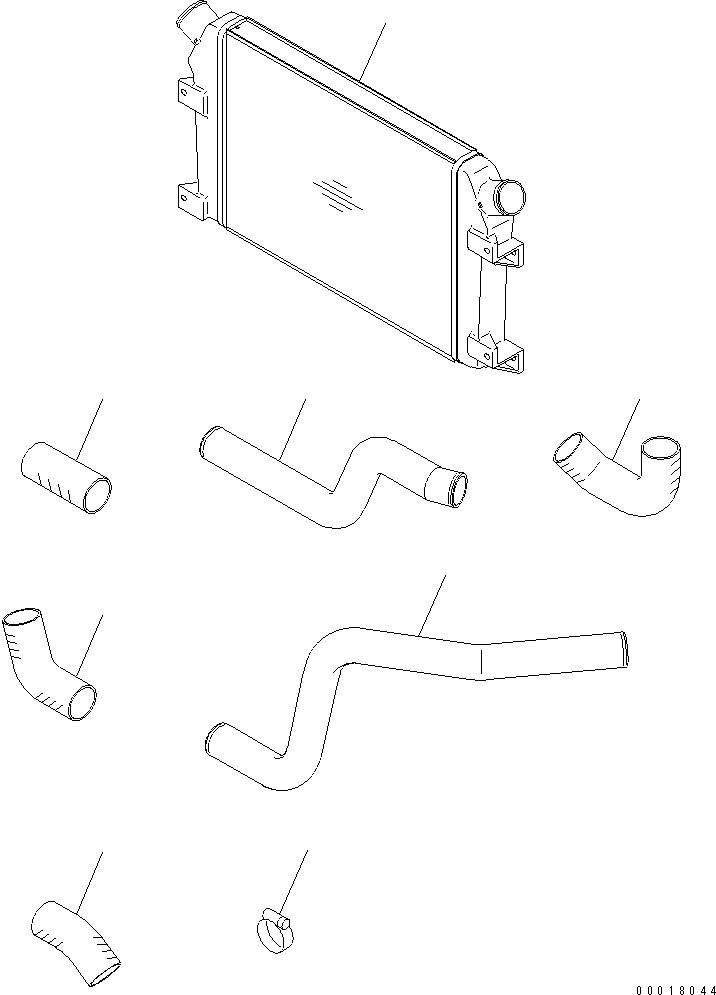 00018044