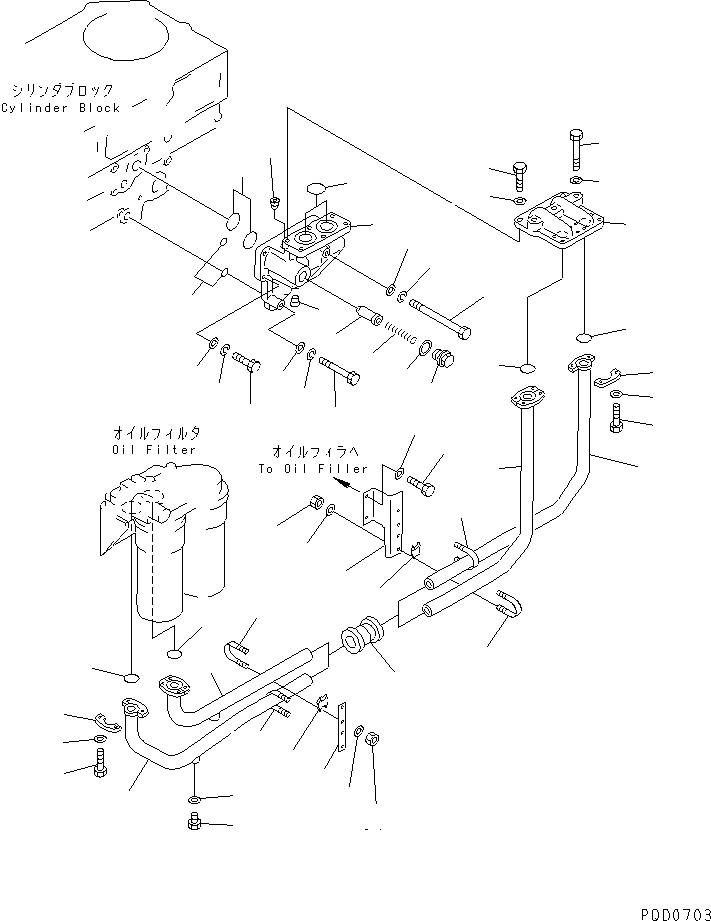 シリンダブロック
Cylinder Block

オイルフィルタ
Oil Filter

オイルフィラへ
To Oil Filler

P0D0703