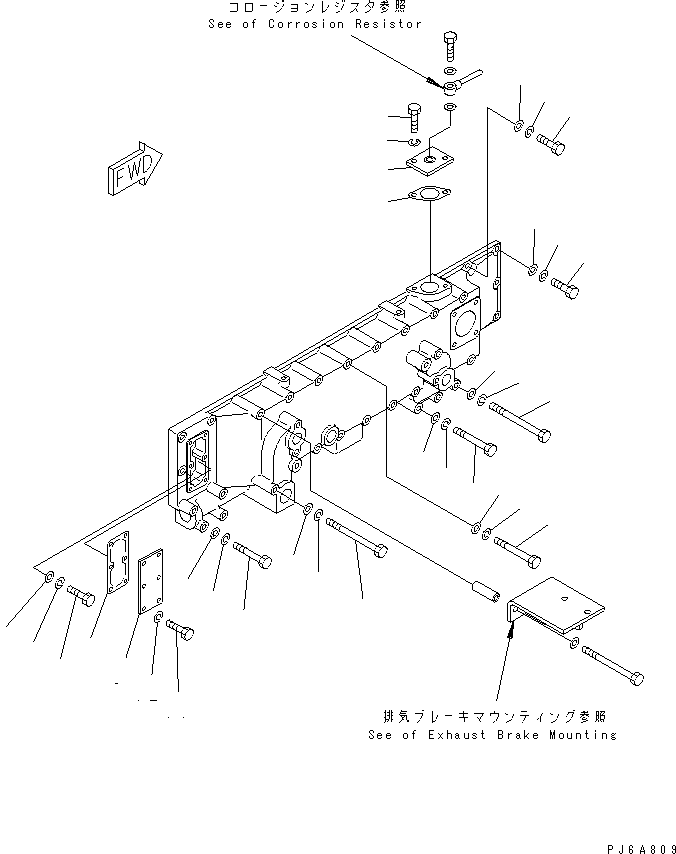 コロージョンレジスタ参照
See of Corrosion Resistor

FWD

排気ブレーキマウンティング参照
See of Exhaust Brake Mounting

PJ6A809