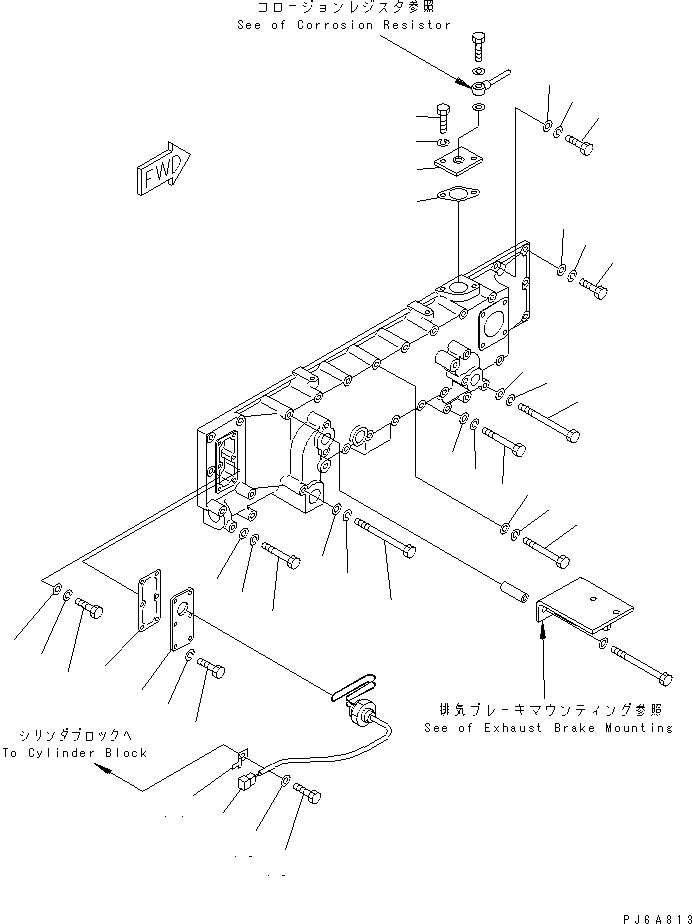 コロージョンレジスタ参照
See of Corrosion Resistor

FWD

排気ブレーキマウンティング参照
See of Exhaust Brake Mounting

シリンダブロックへ
To Cylinder Block

PJ6A813