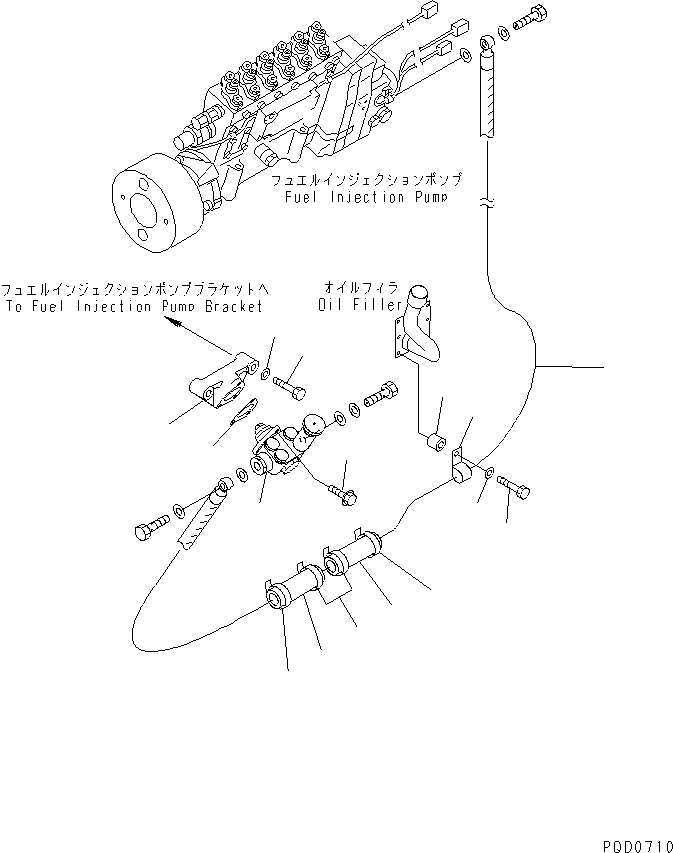 フュエルインジェクションポンプ
Fuel Injection Pump

フュエルインジェクションポンプブラケットへ
To Fuel Injection Pump Bracket

オイルフィラ
Oil Filler

PQD0710