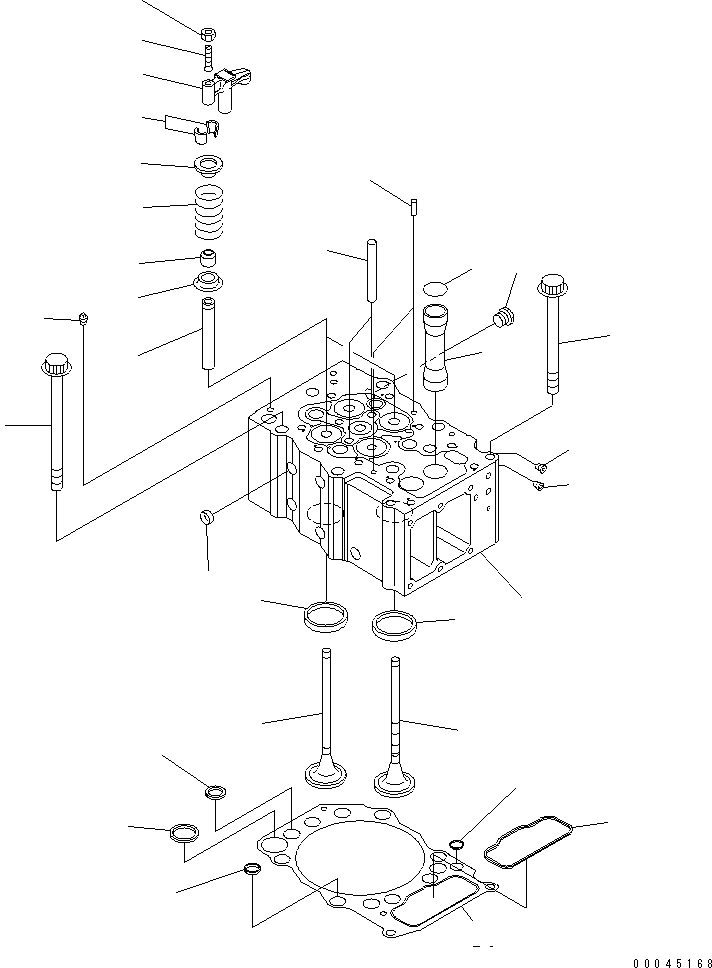 00045168