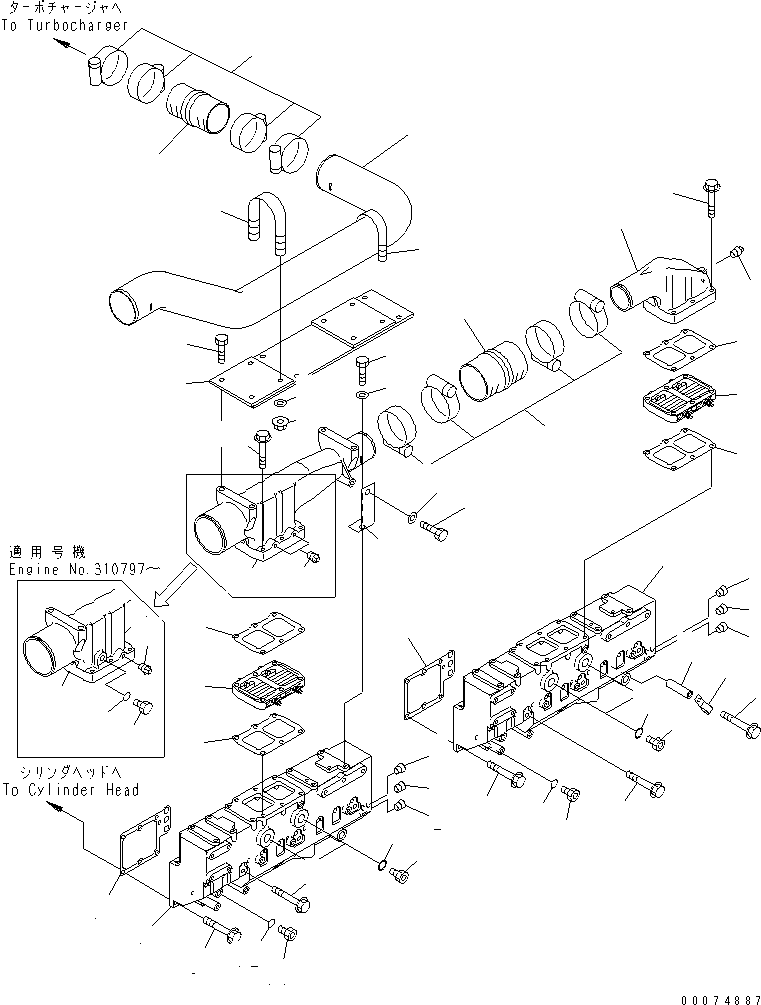 ターボチャージャへ
To Turbocharger

適用号機
Engine No.310797~

シリンダヘッドへ
To Cylinder Head

00074887