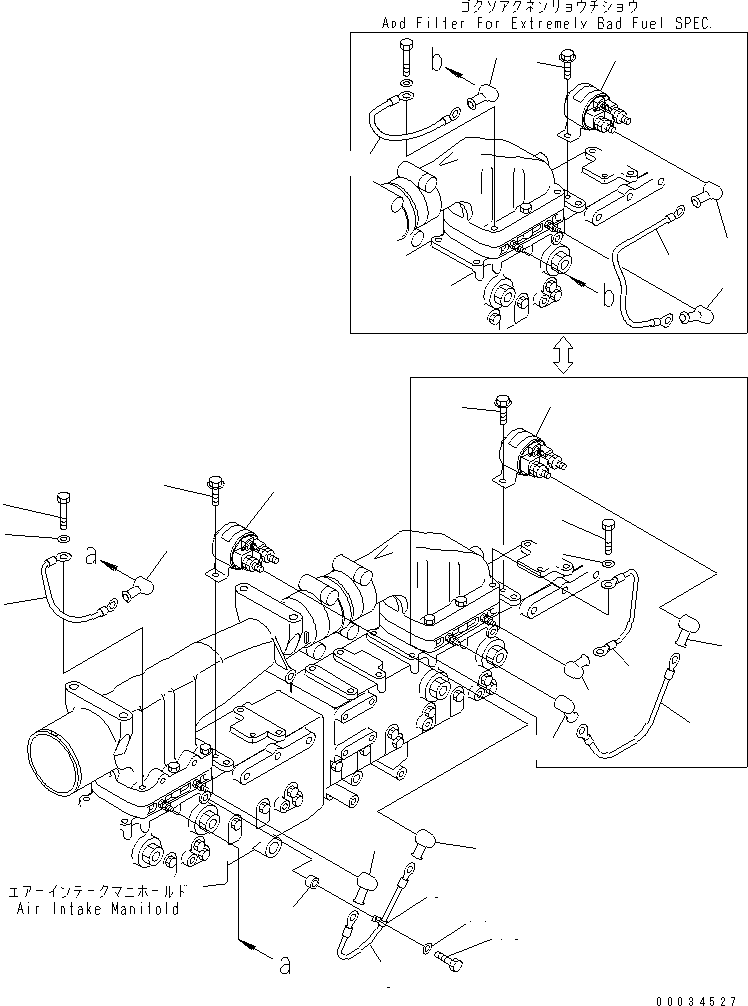 ゴクソアクネンリョウチショウ
Add Filter For Extremely Bad Fuel SPEC.

b

b

a

エアーインテークマニホールド
Air Intake Manifold

a

00034527