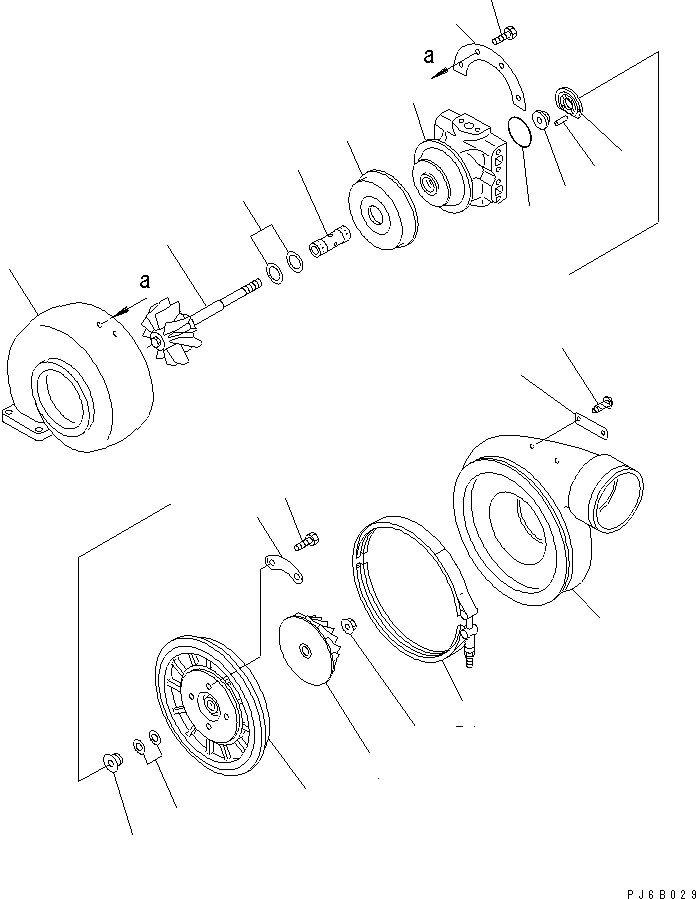 a

a

PJ6B029