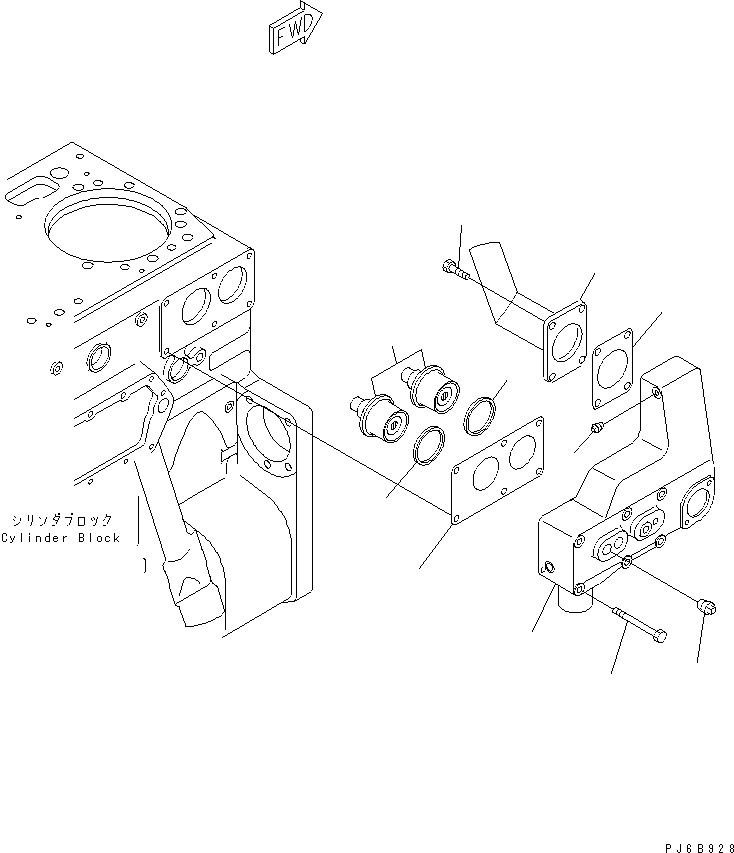 FWD

シリンダブロック
Cylinder Block

PJ6B928