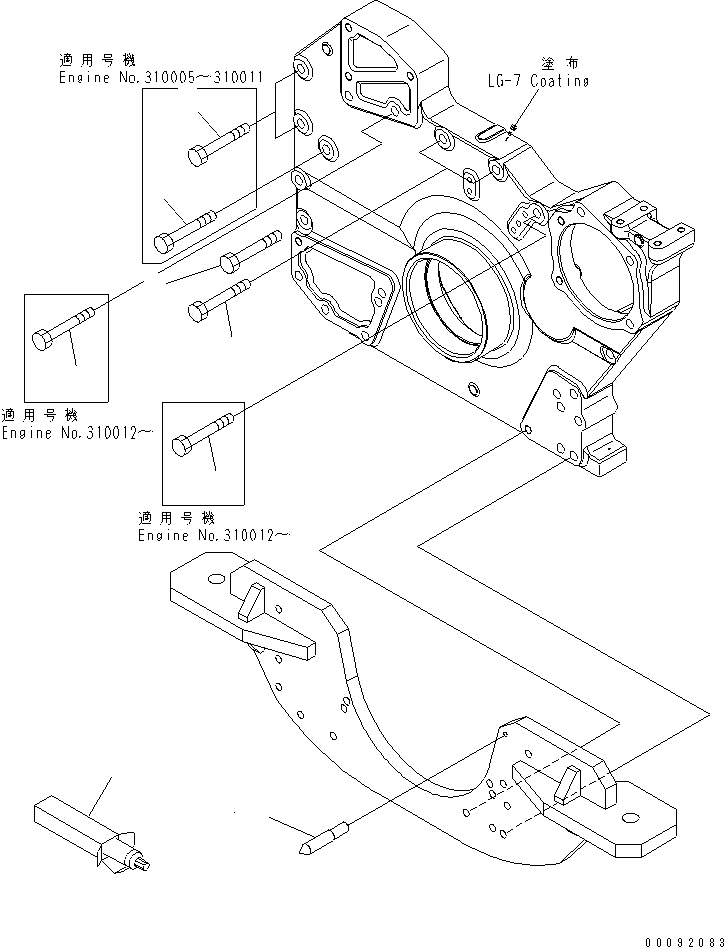 適用号機
Engine No.310005~310011

塗布
LG-7 Coating

適用号機
Engine No.310012~

適用号機
Engine No.310012~

00092083